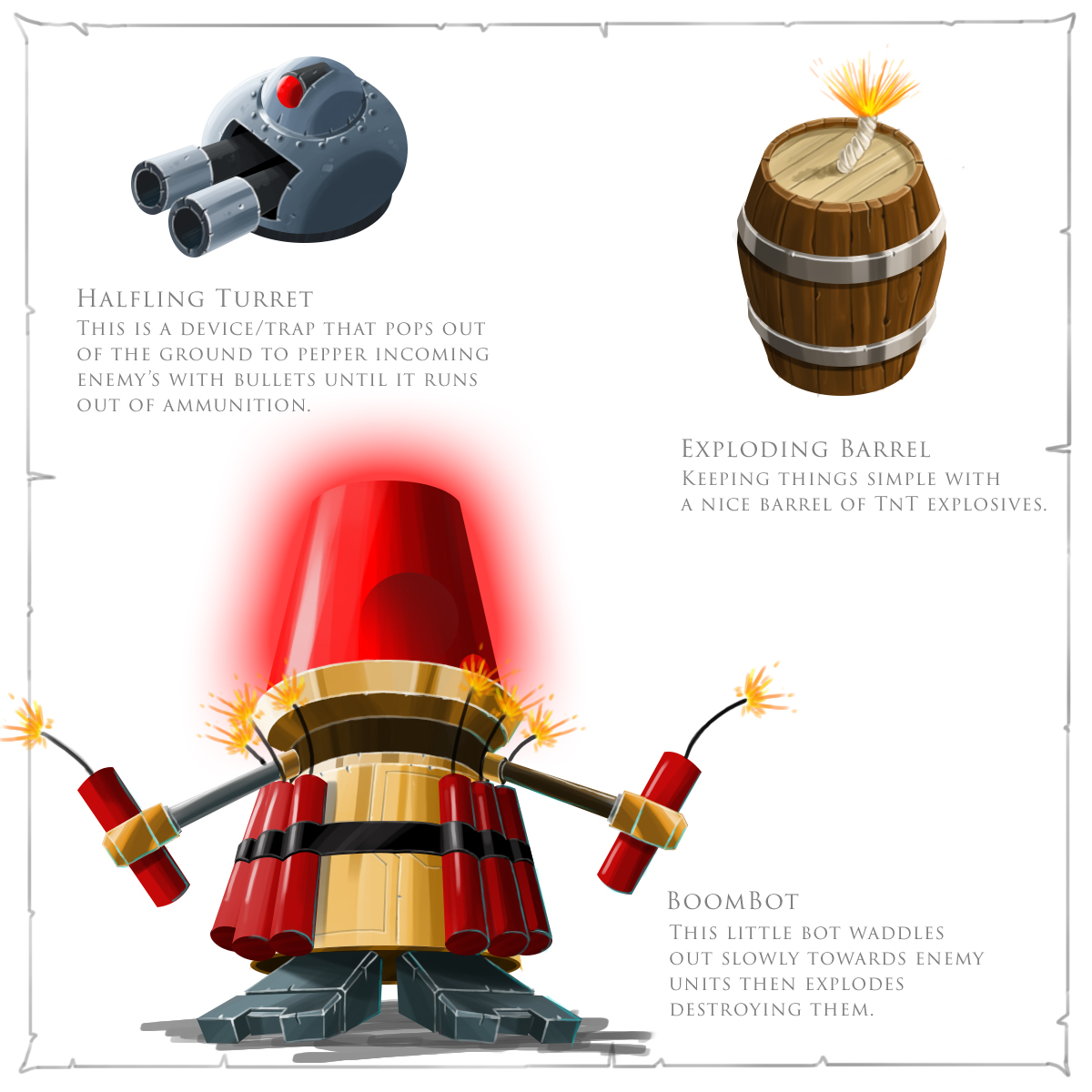 Halfling Turret
This is a device/trap that pops out of the ground to pepper incoming enemy's with bullets until it runs out of ammunition.

Exploding Barrel
Keeping things simple with a nice barrel of TnT explosives.

BoomBot
This little bot waddles out slowly towards enemy units then explodes destroying them.